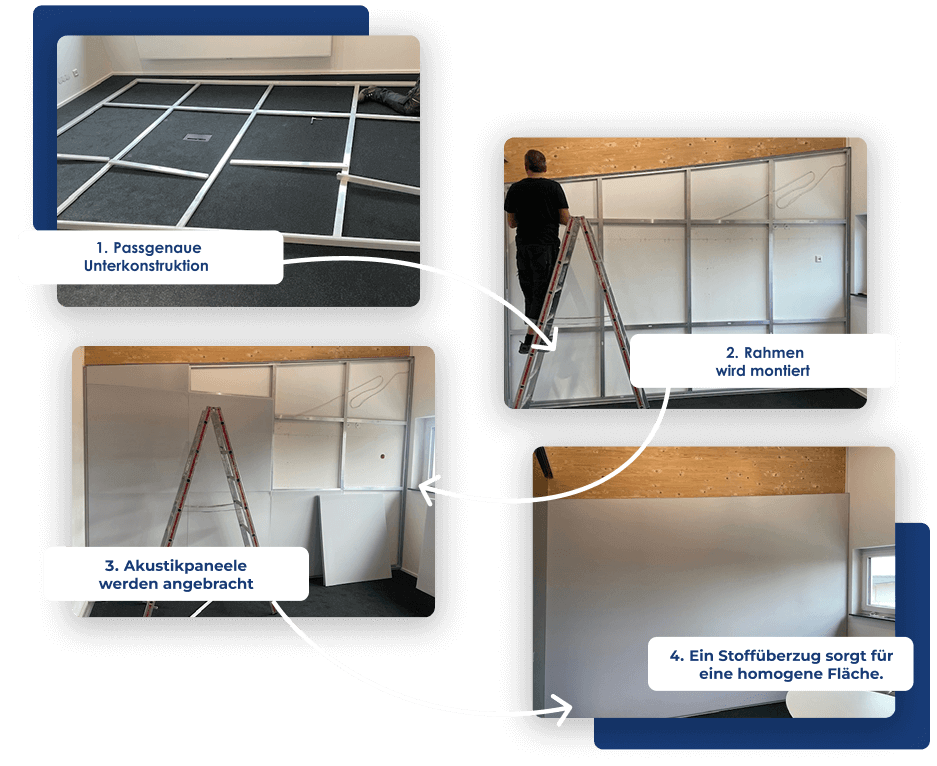 1. Passgenaue Unterkonstruktion

2. Rahmen wird montiert

3. Akustikpaneele werden angebracht

4. Ein Stoffüberzug sorgt für eine homogene Fläche.