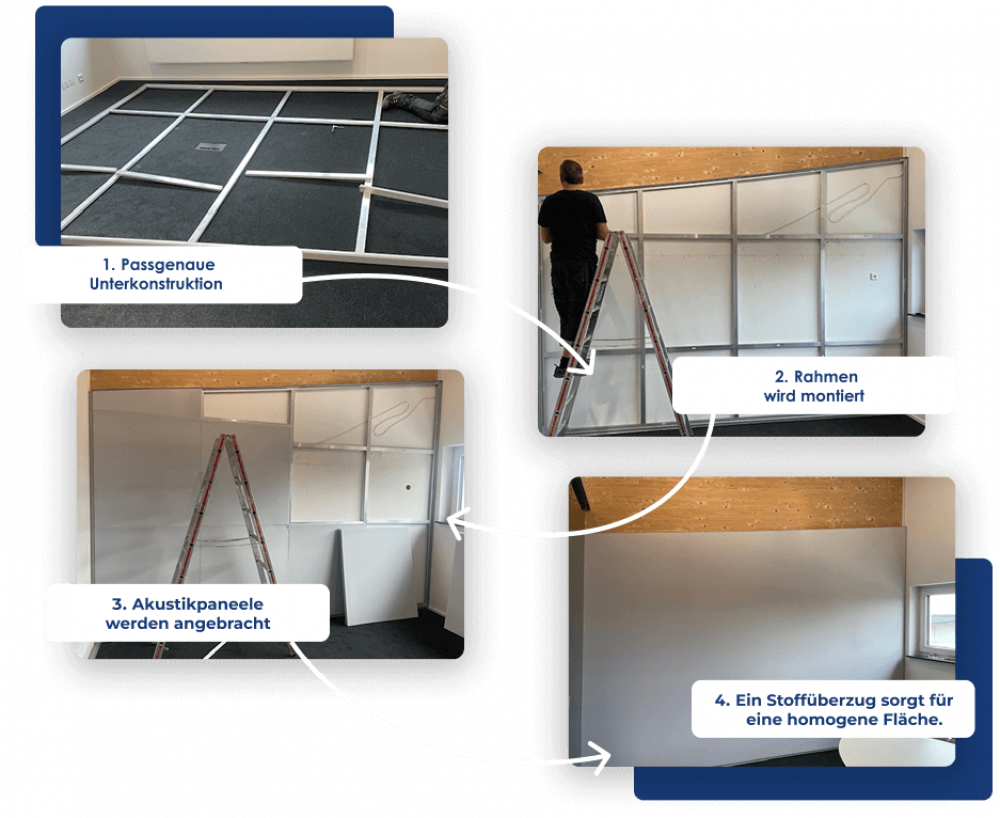 1. Passgenaue Unterkonstruktion

2. Rahmen wird montiert

3. Akustikpaneele werden angebracht

4. Ein Stoffüberzug sorgt für eine homogene Fläche.