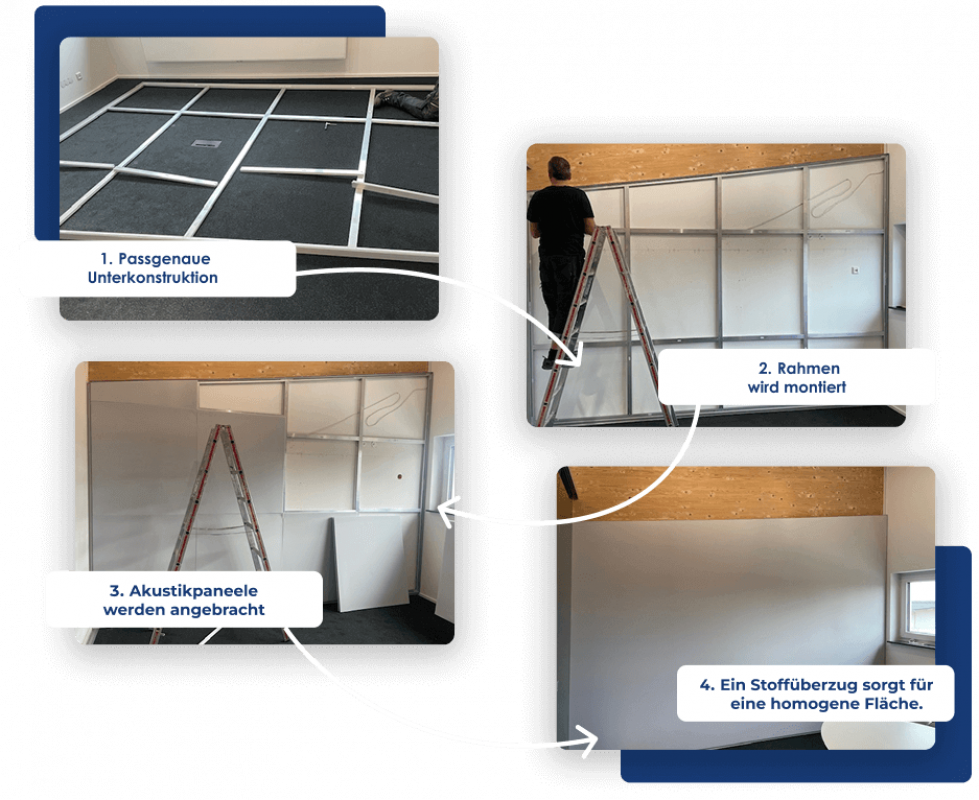 1. Passgenaue Unterkonstruktion

2. Rahmen wird montiert

3. Akustikpaneele werden angebracht

4. Ein Stoffüberzug sorgt für eine homogene Fläche.